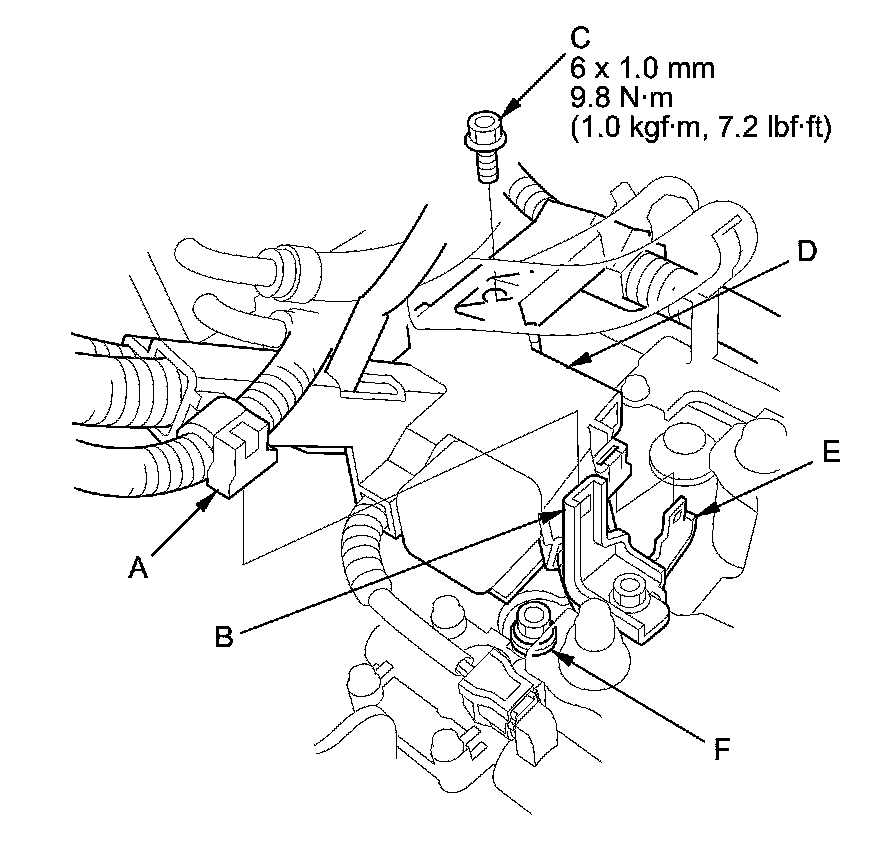 C
6 x 1.0 mm
9.8 N·m
(1.0 kgf·m, 7.2 lbf·ft)

D

E

A

B

F