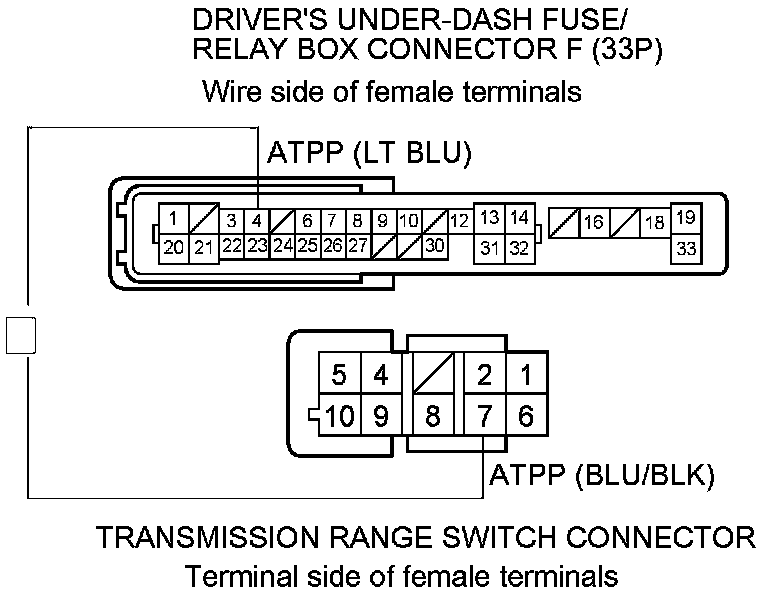 DRIVER'S UNDER-DASH FUSE/
RELAY BOX CONNECTOR F (33P)

Wire side of female terminals

ATPP (LT BLU)

1 3 4 6 7 8 9 10 12 13 14 16 18 19
20 21 22 23 24 25 26 27 30 31 32 33

5 4 2 1
10 9 8 7 6

ATPP (BLU/BLK)

TRANSMISSION RANGE SWITCH CONNECTOR
Terminal side of female terminals