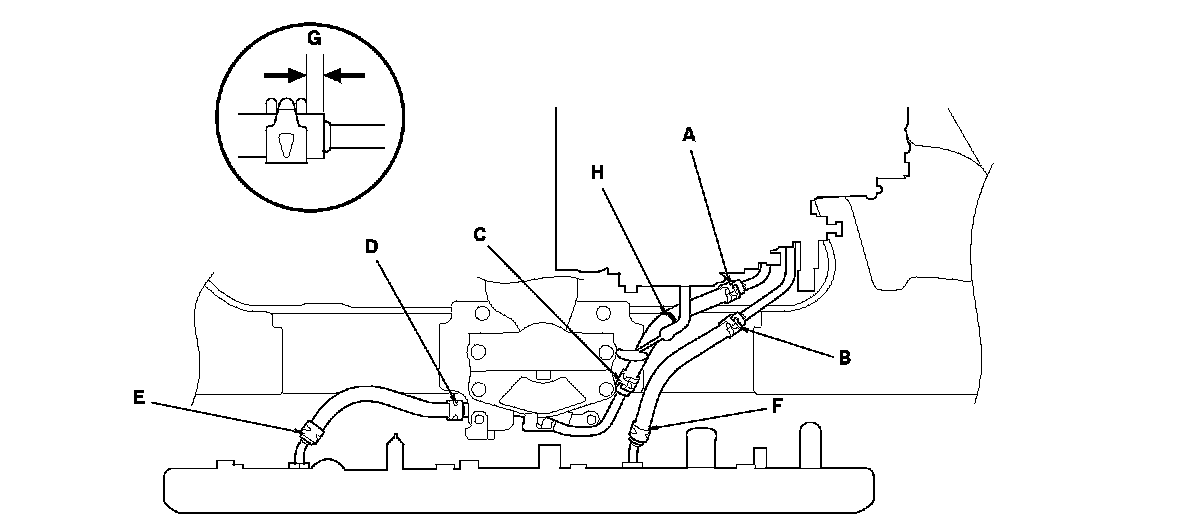 G

A

H

C

D

B

E

F