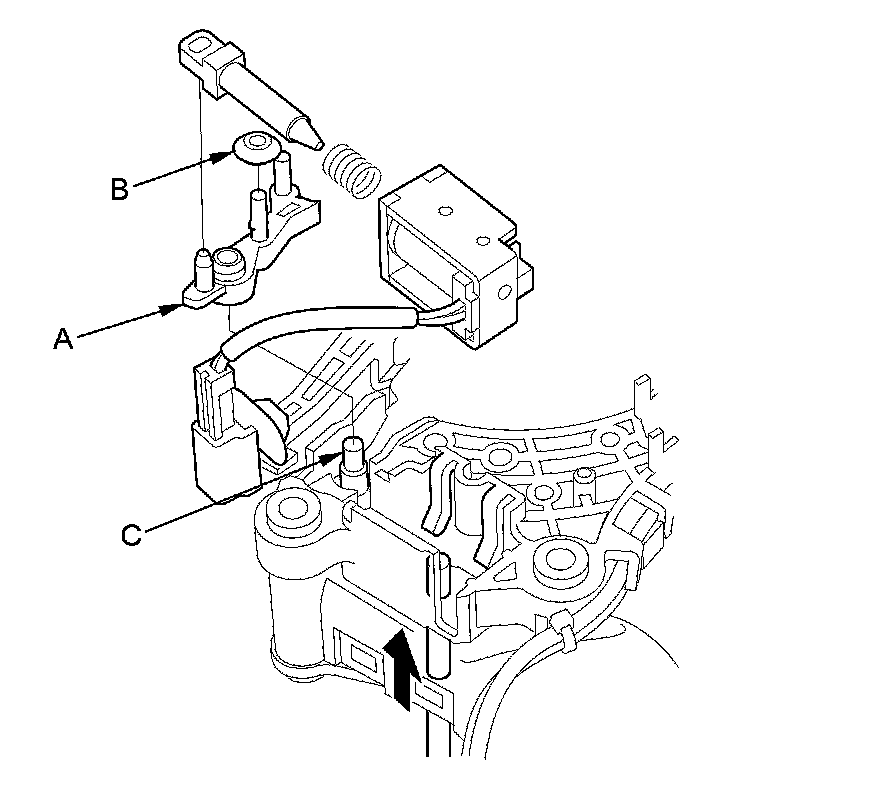 B

A

C