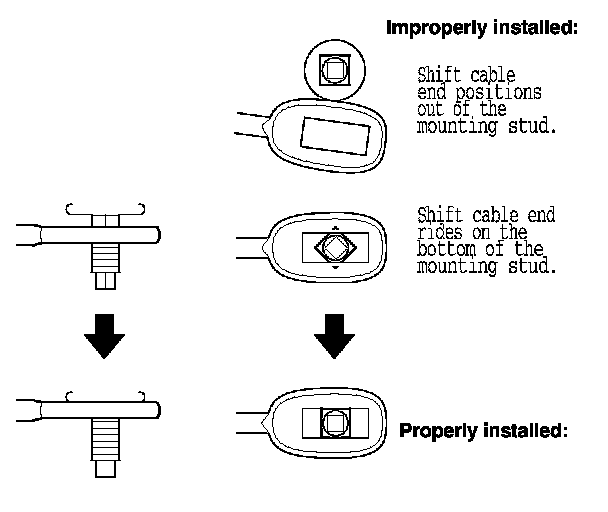 Improperly installed:

Shift cable end positions out of the mounting stud.

Shift cable end rides on the bottom of the mounting stud.

Properly installed: