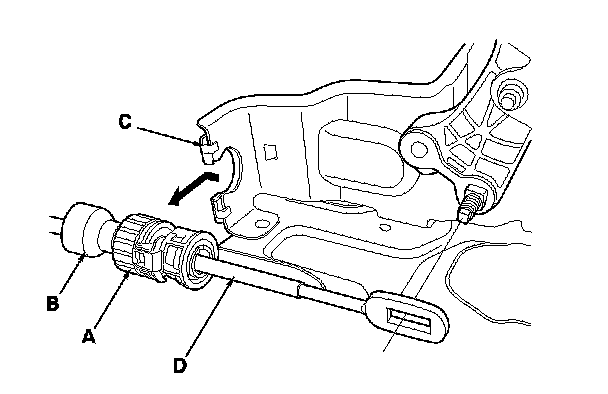 C

B

A

D