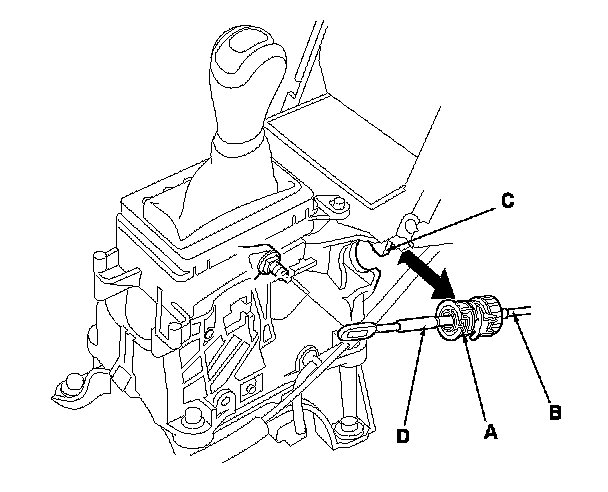 C
D
A
B