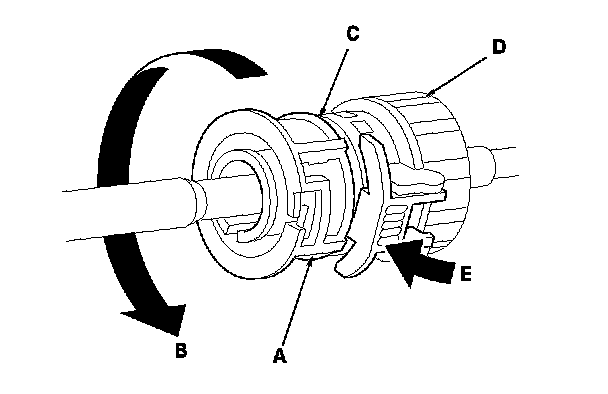 C
D
E
B
A