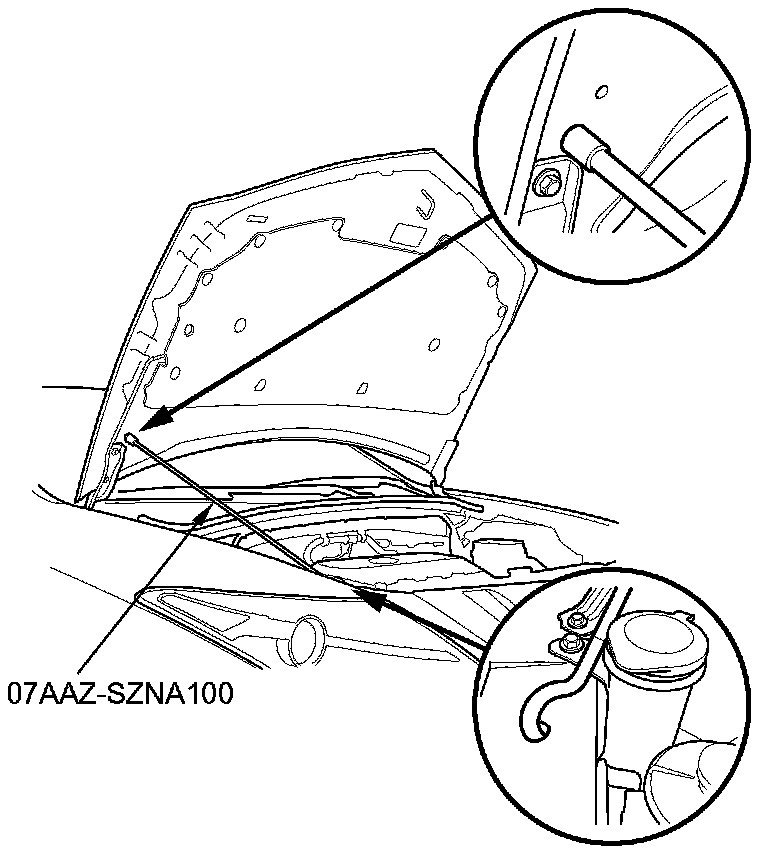 07AAZ-SZNA100