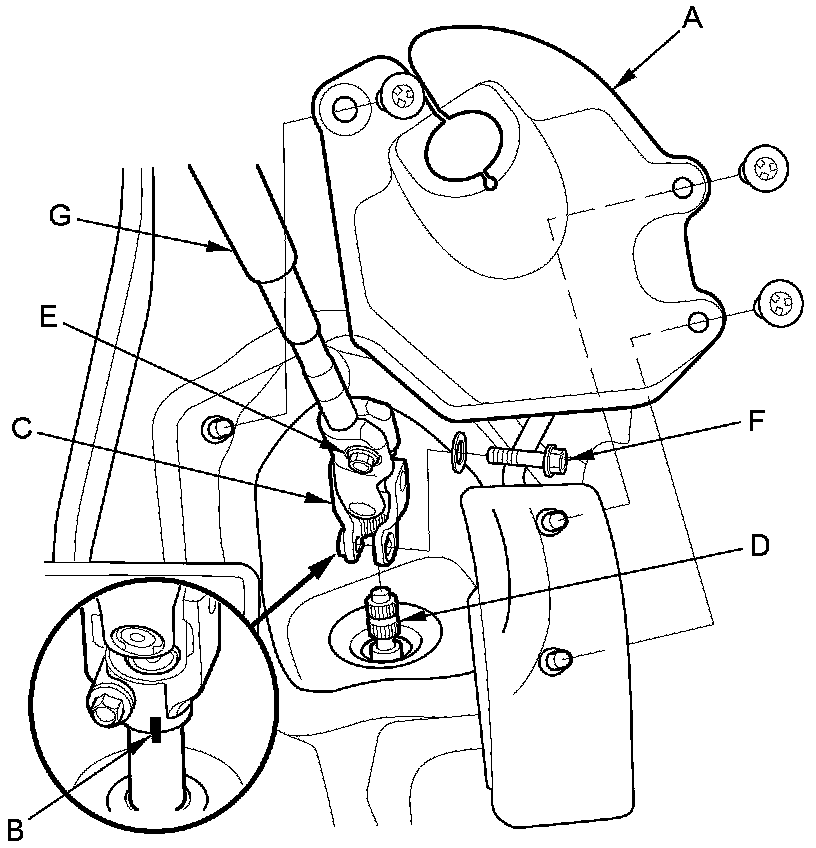 A
G
E
C
F
D
B