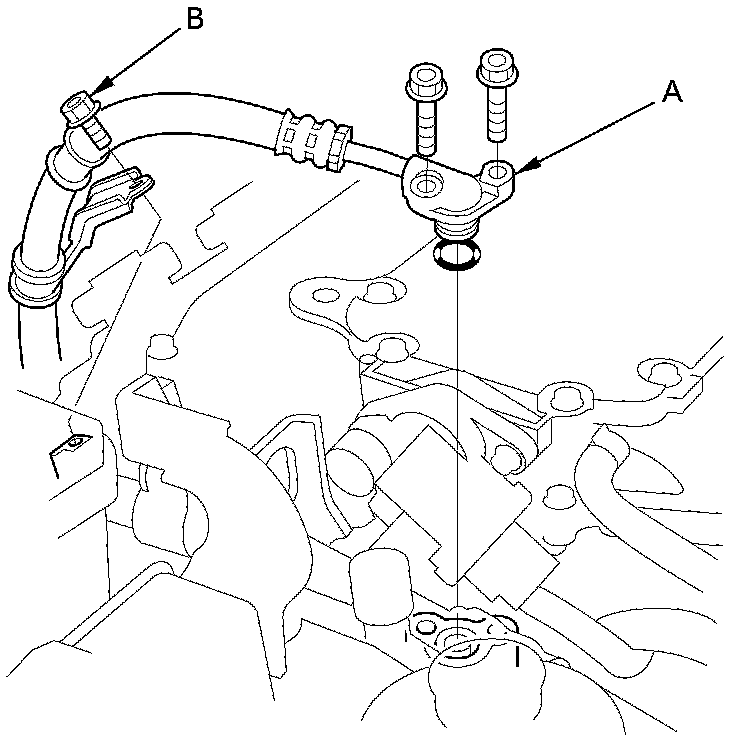 B

A