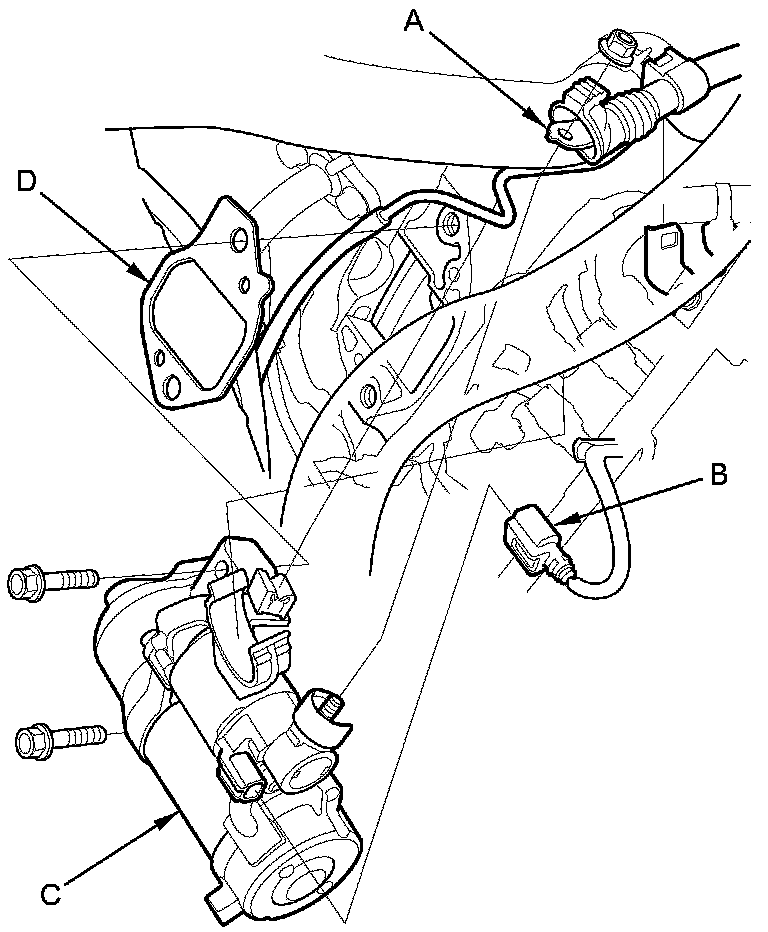 A
D
B
C