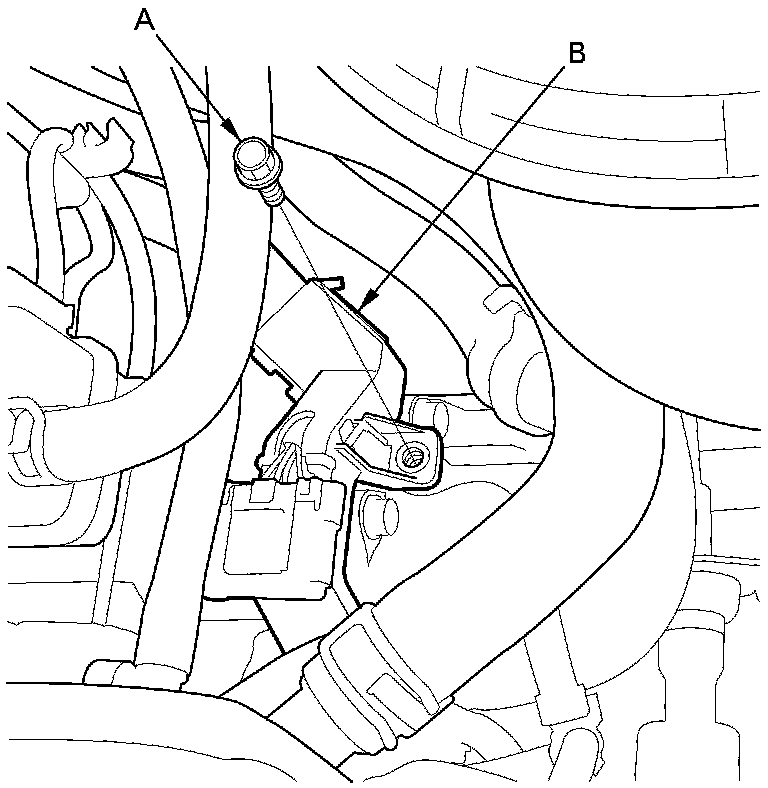 A
B