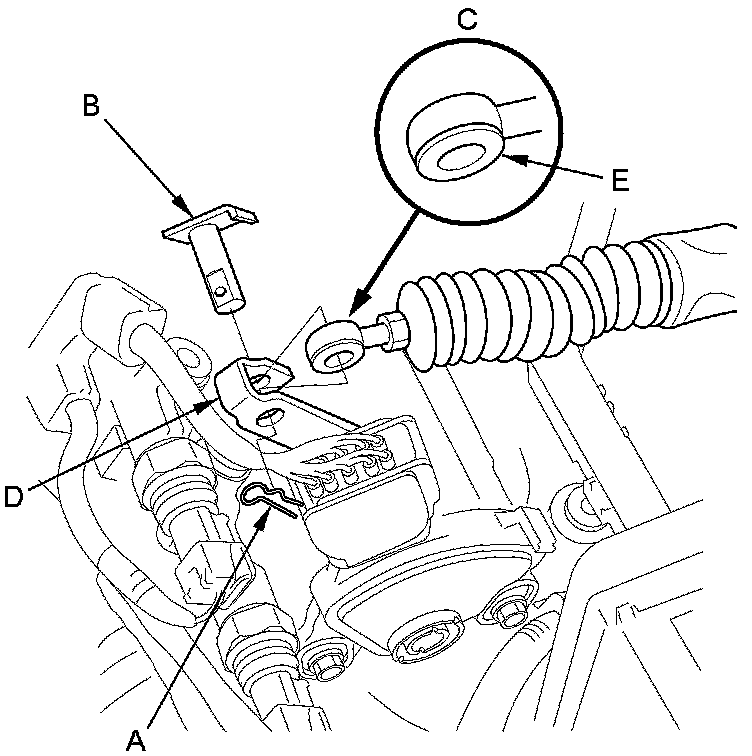 C
B
E
D
A