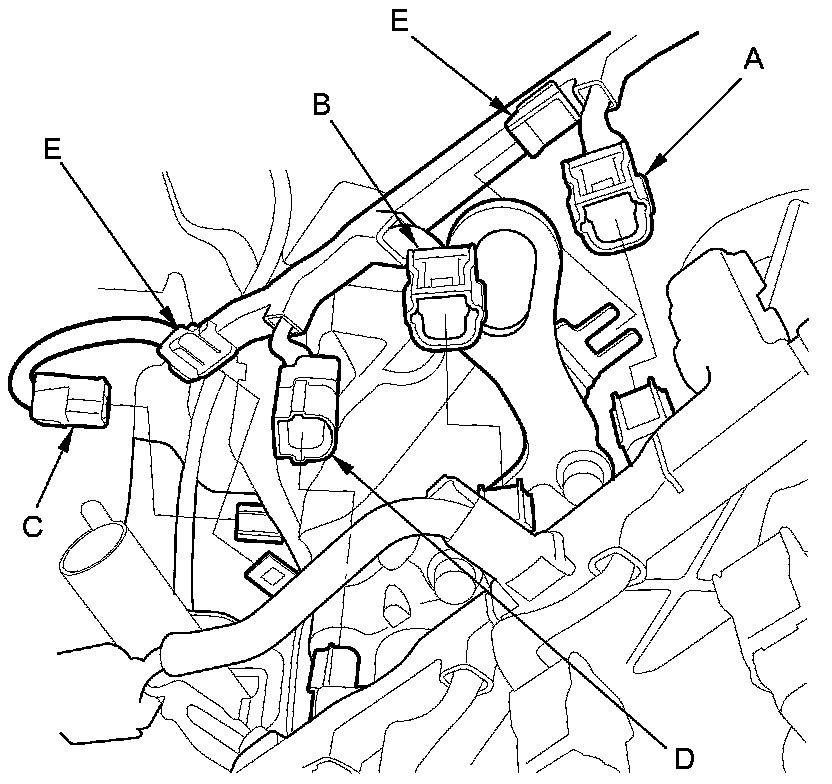 E
A
B
E
C
D