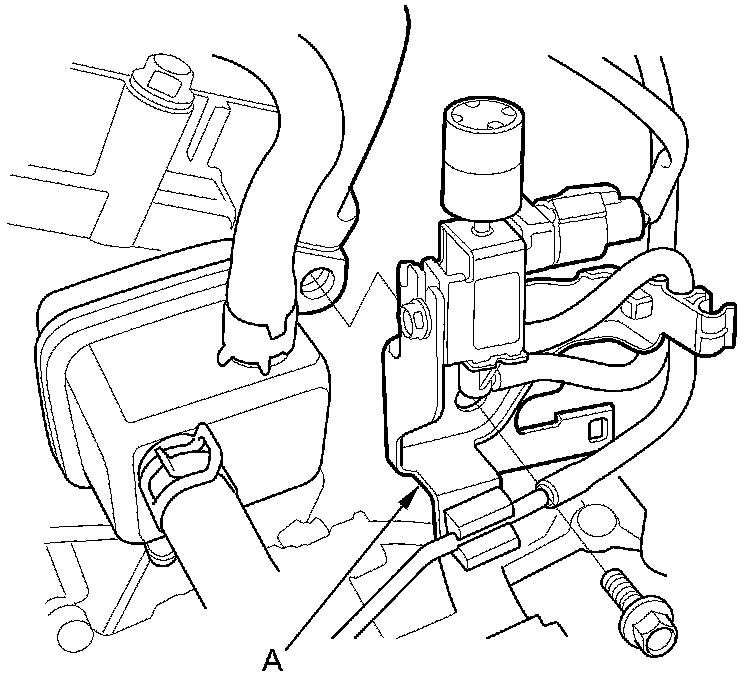 A