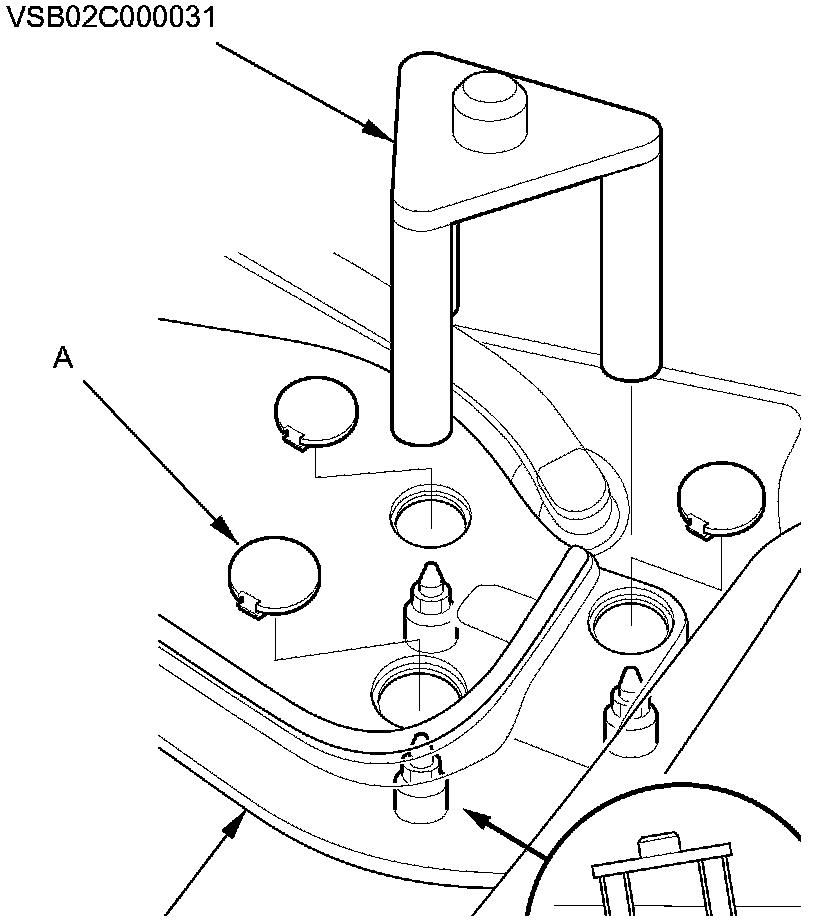 VSB02C000031

A