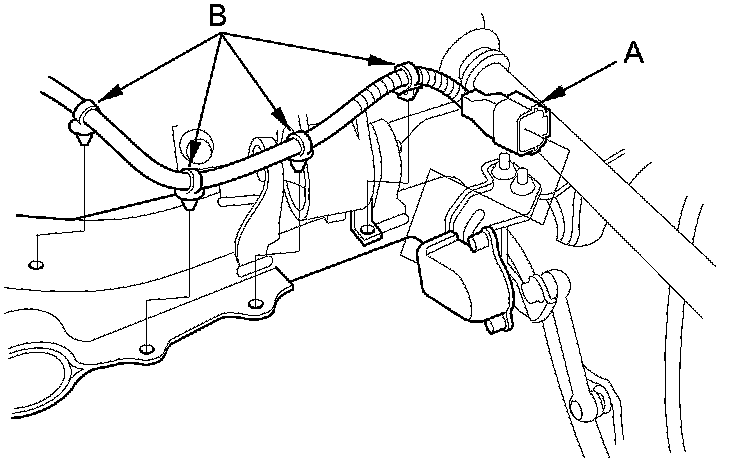 B
A