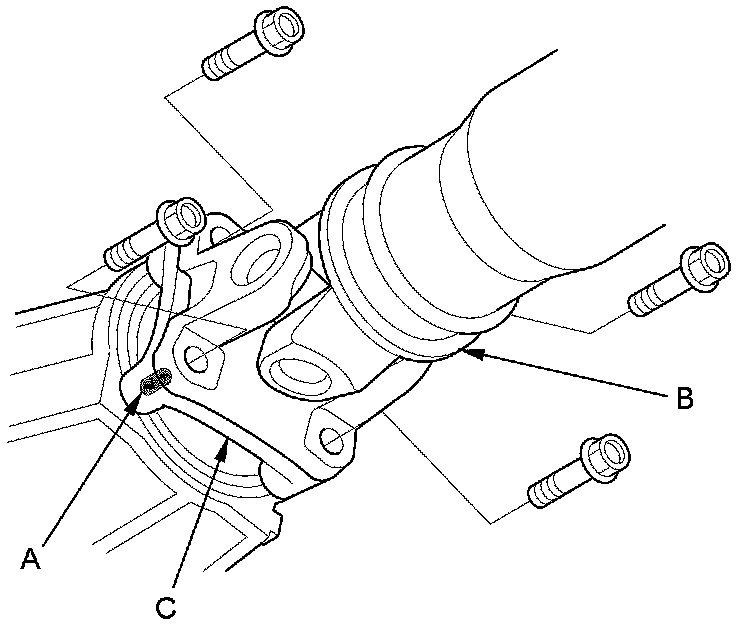 B

A

C