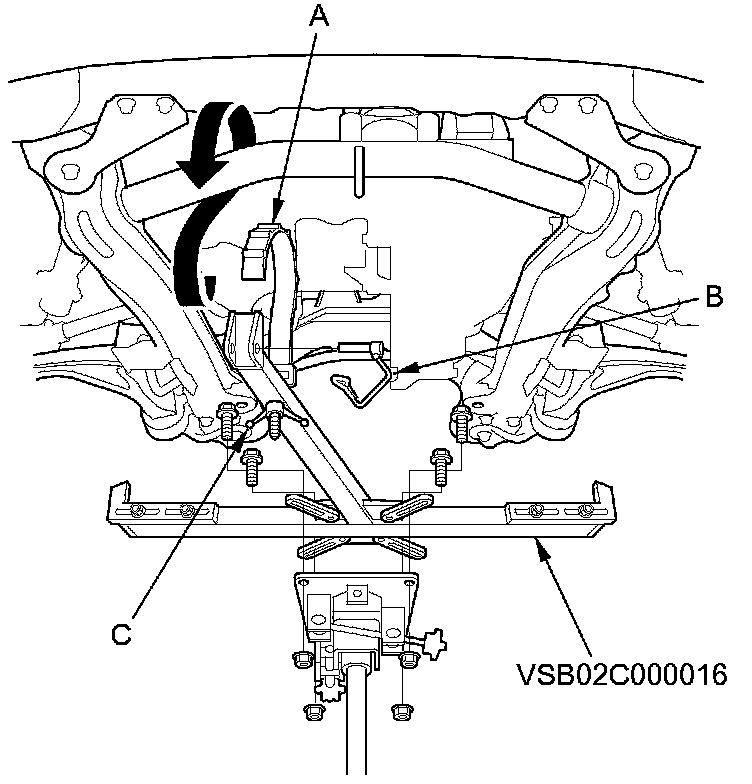 A

B

C

VSB02C000016