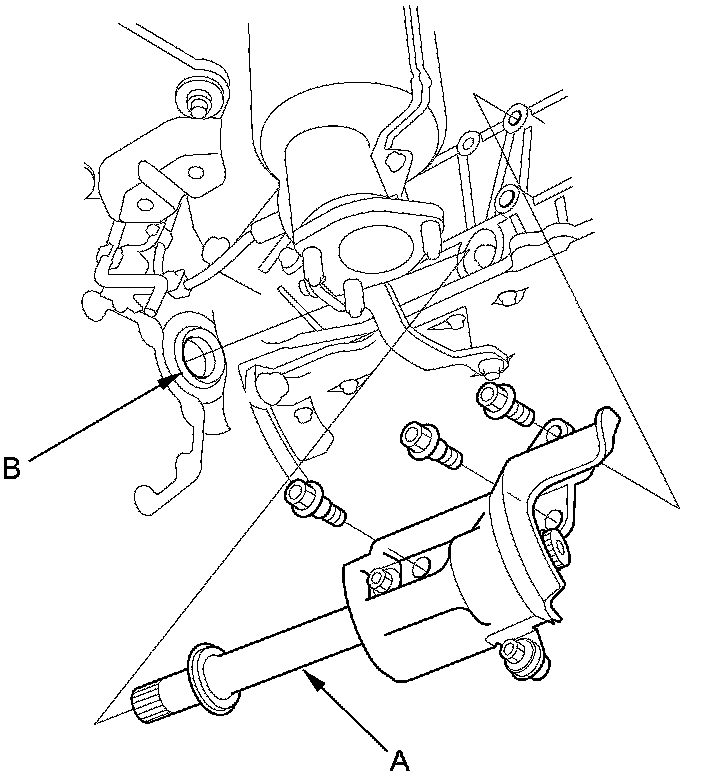 B

A