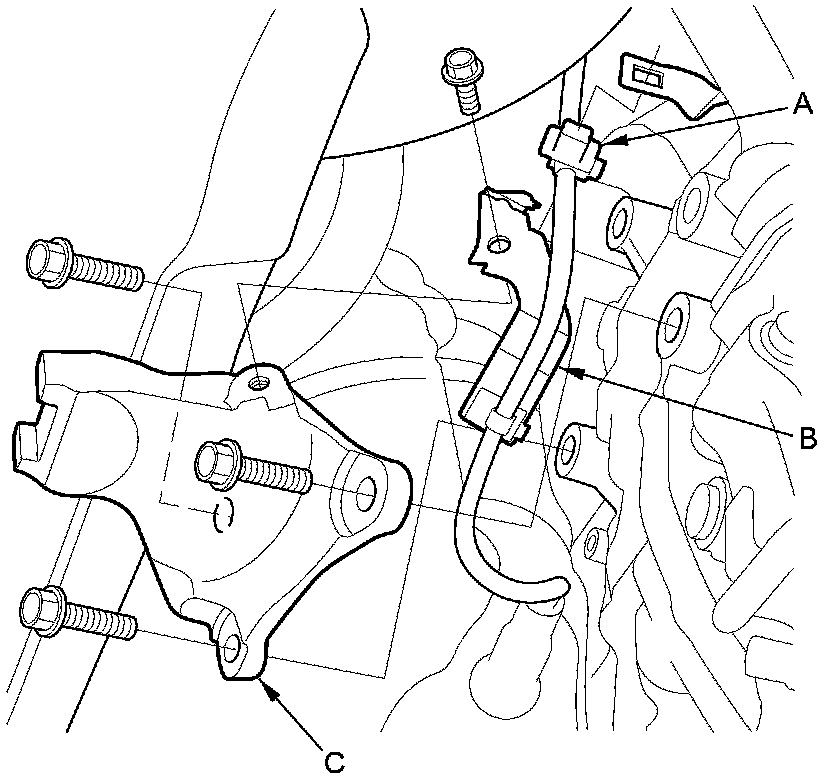 A
B
C