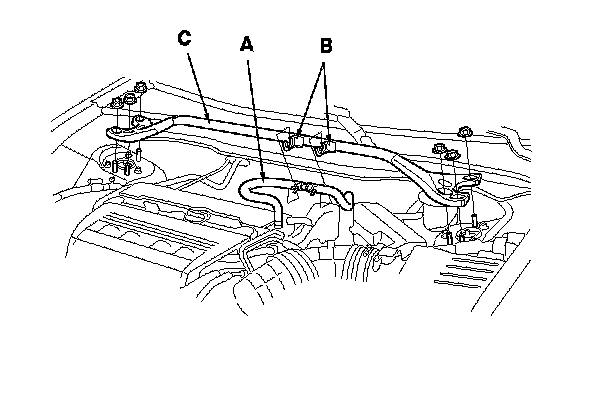 C
A
B