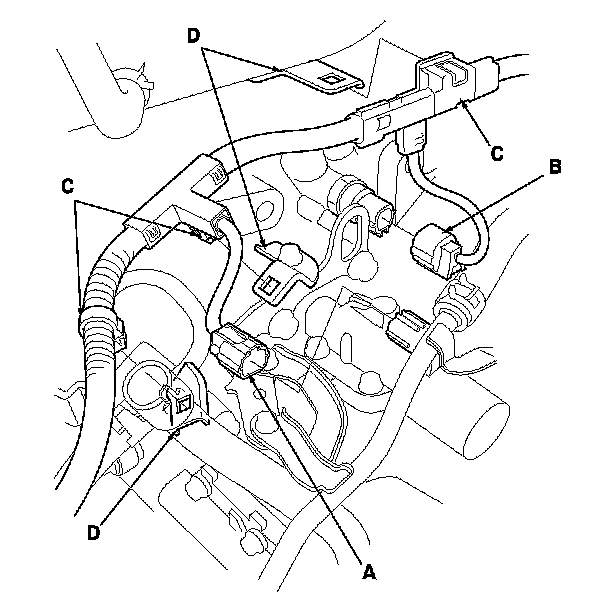 D
C
B
C
D
A