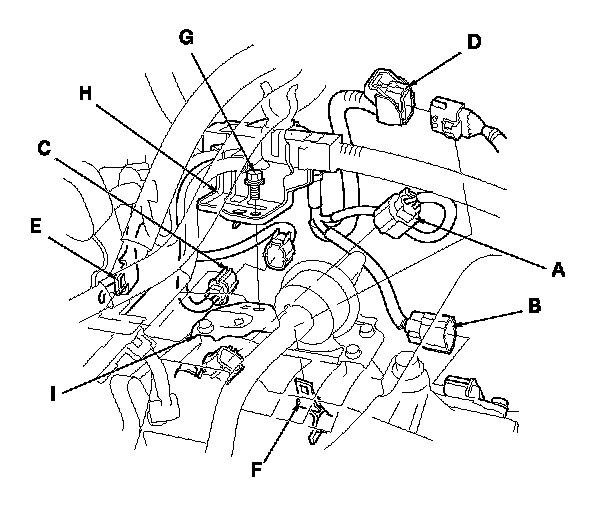 G
D
H
C
E
A
B
I
F