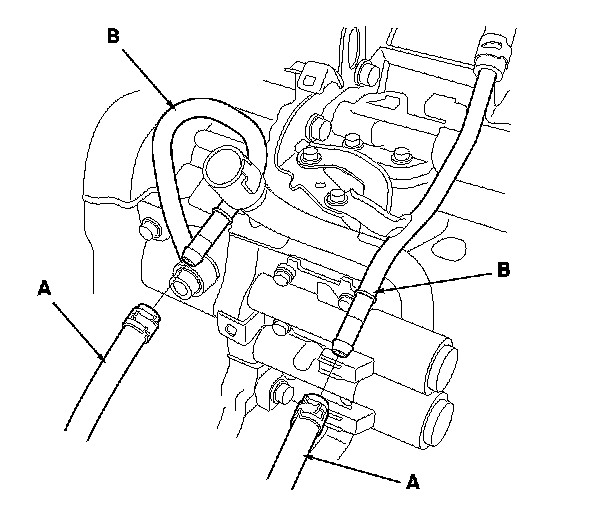 B
B
A
A