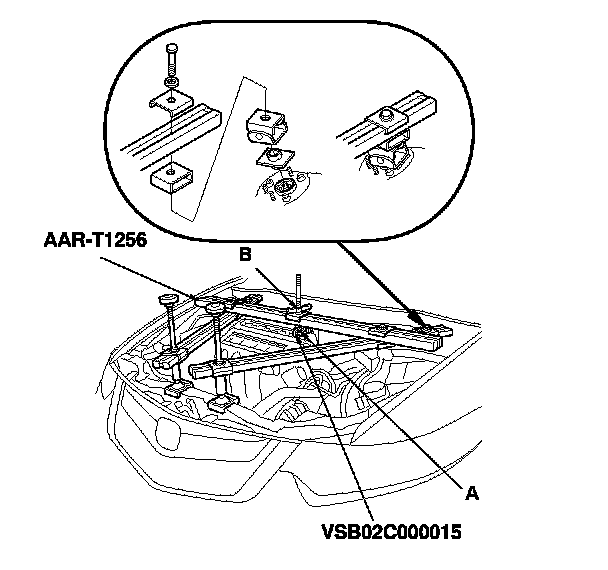 AAR-T1256

B

A

VSB02C000015