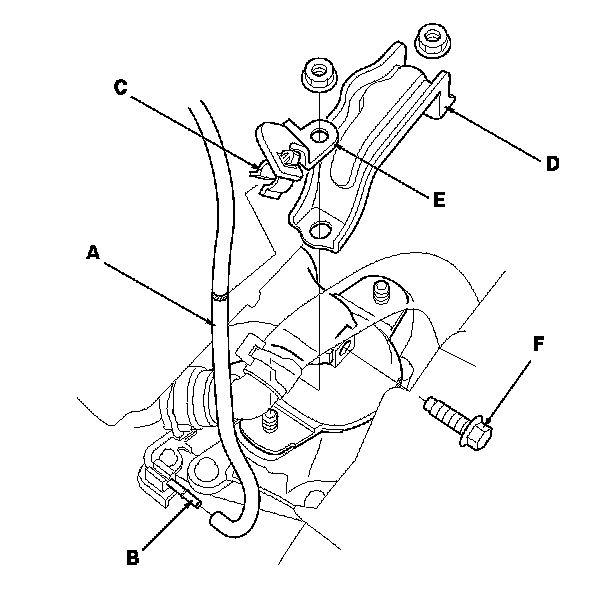 C
D
E
A
F
B