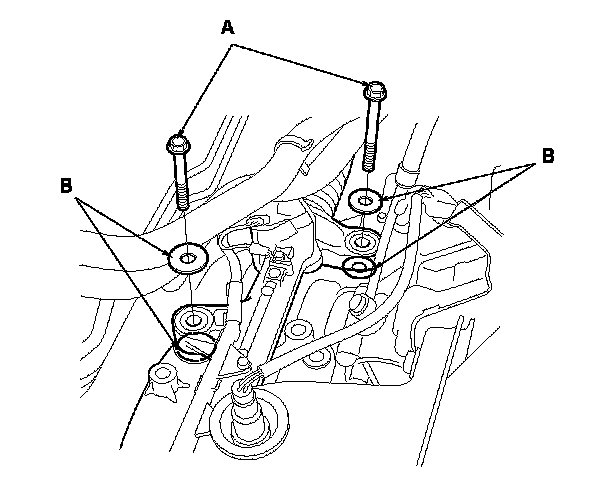 A
B
B