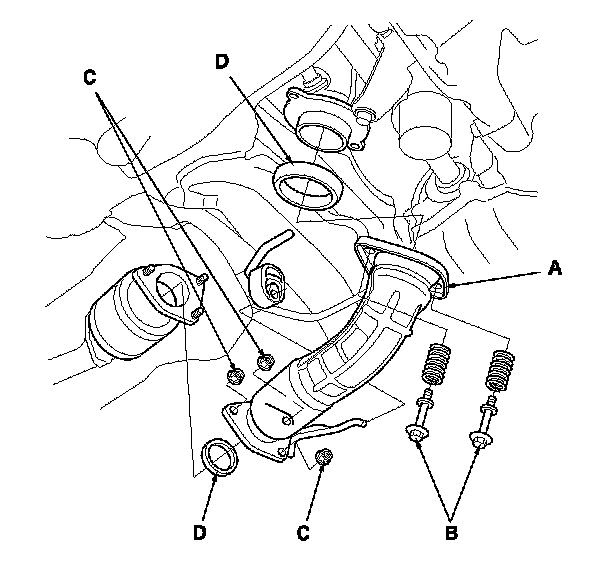 C
D
A
D
C
B