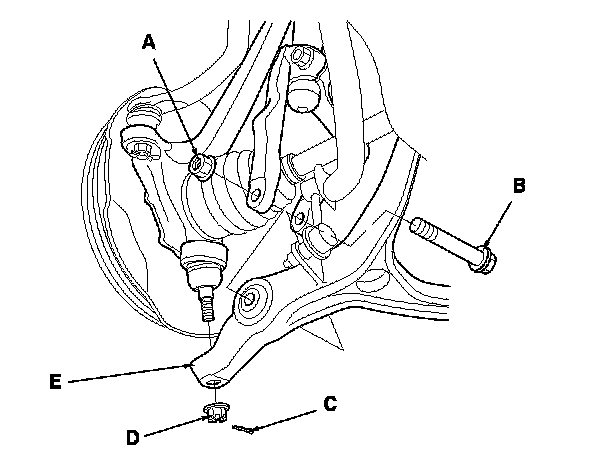 A

B

E

C

D