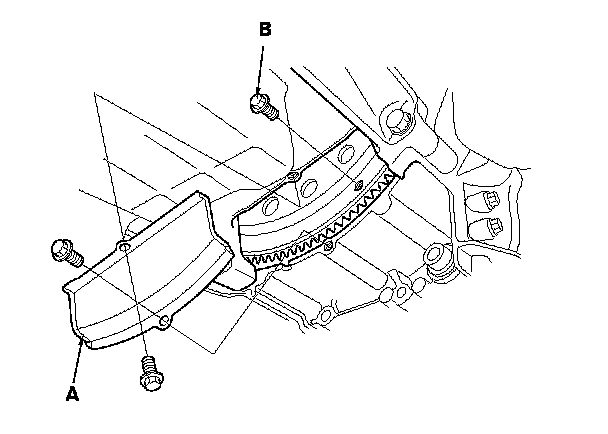 B

A