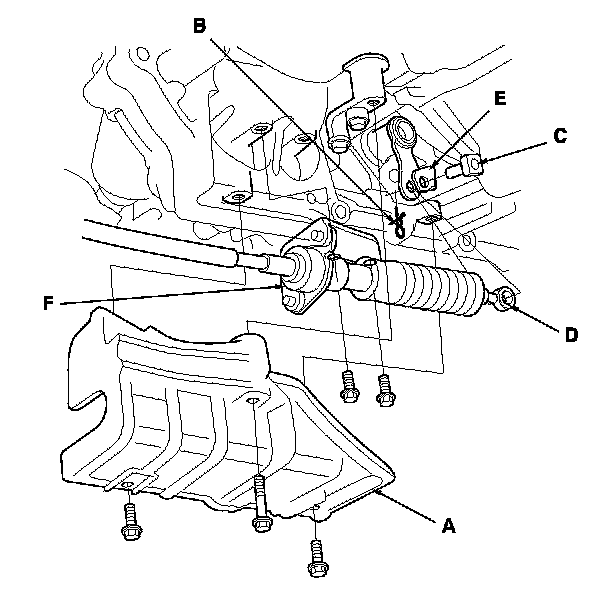 B
E
C
F
D
A