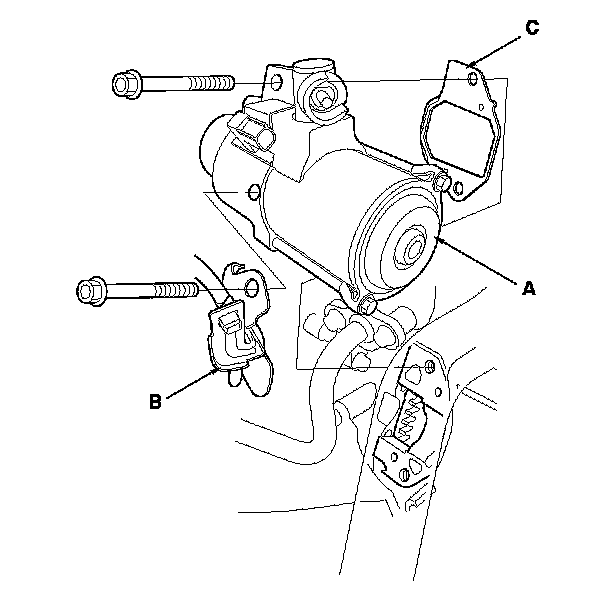 C

A

B