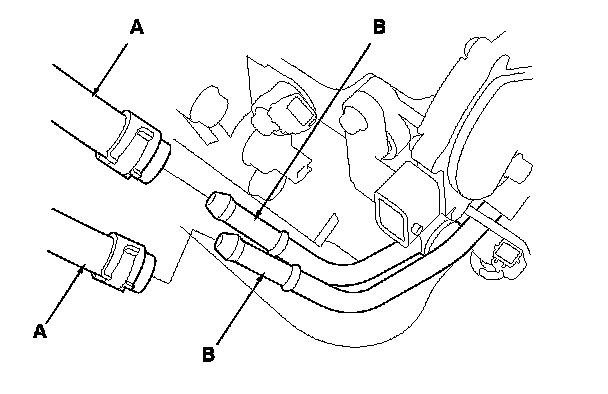 A
B
A
B