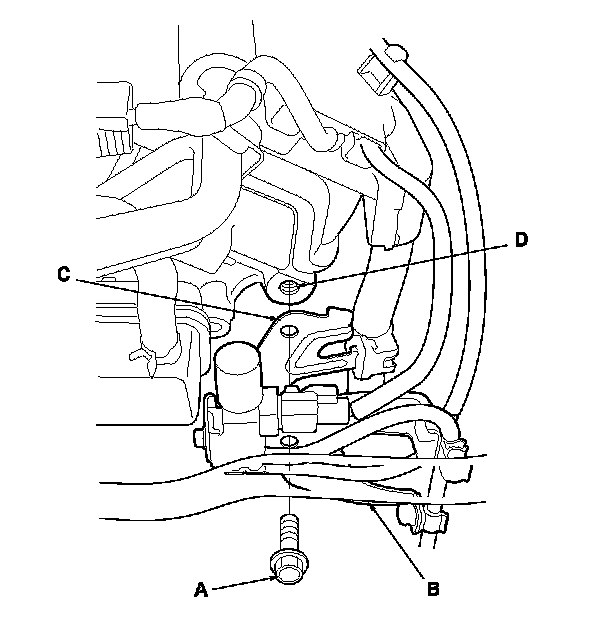 D
C
A
B