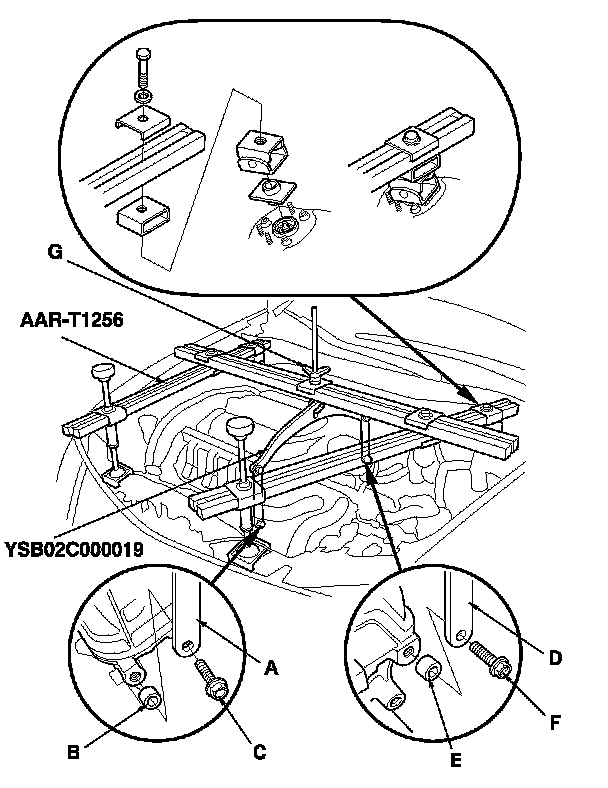 G

AAR-T1256

YSB02C000019

A

B

C

D

E

F