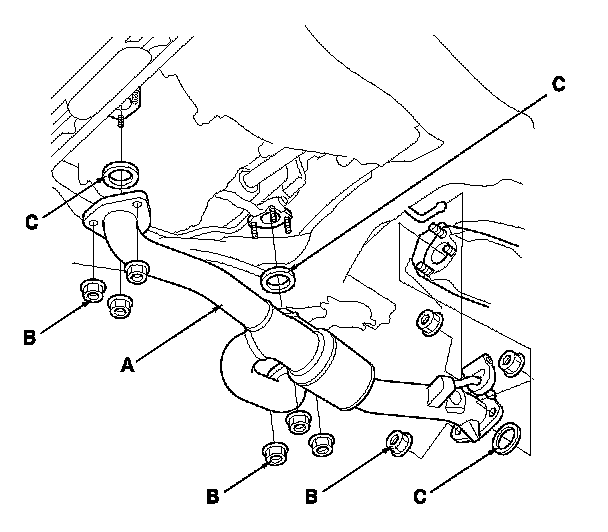 C
C
B
A
B
B
C