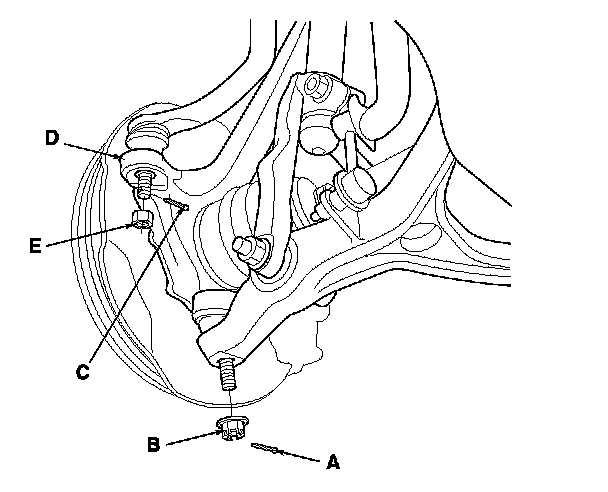 D
E
C
B
A