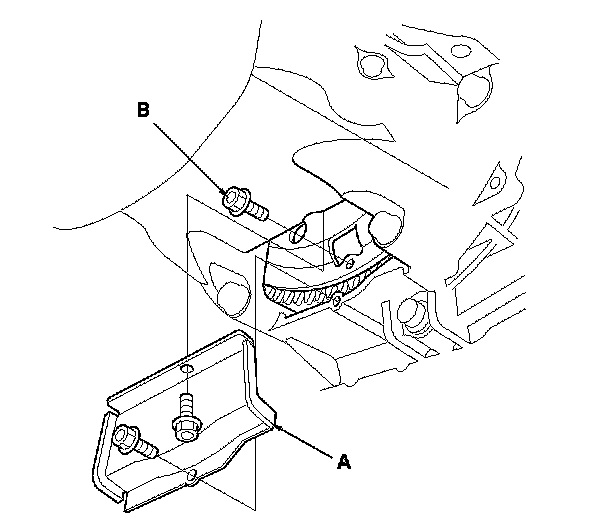 B

A