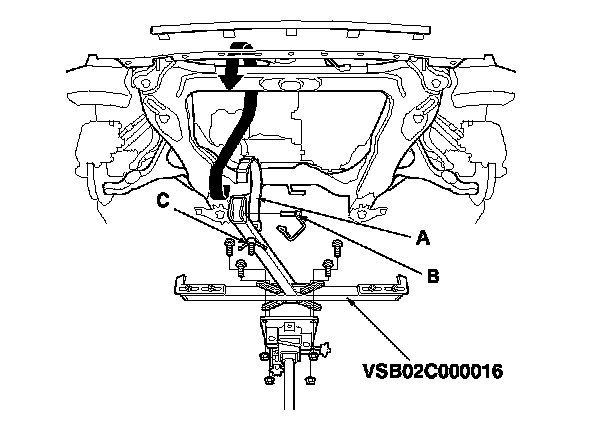 C

A

B

VSB02C000016