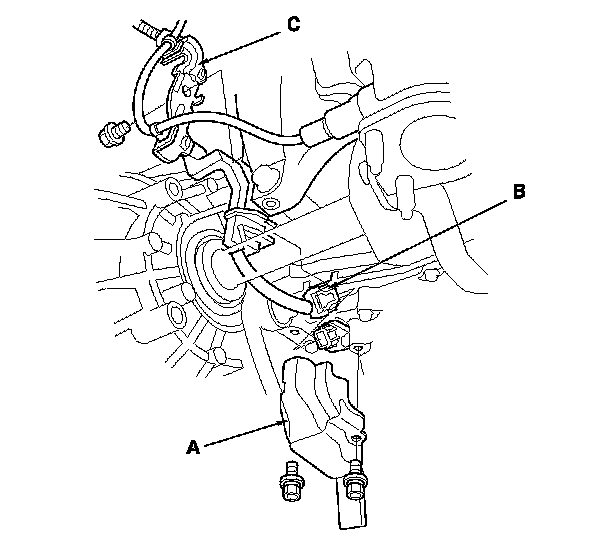 C
B
A