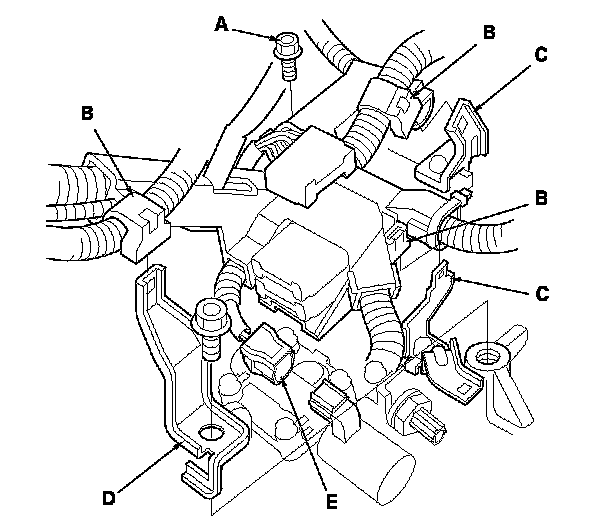 A
B
C
B
B
C
D
E