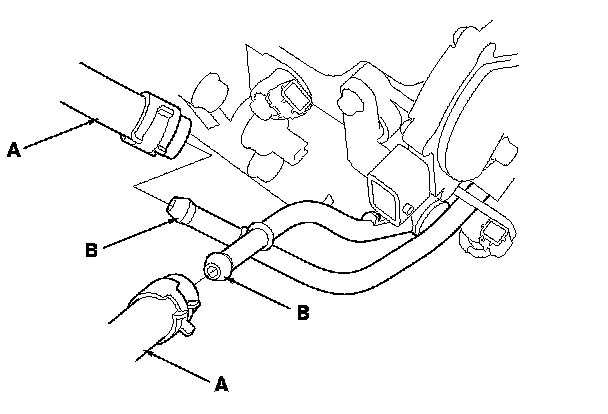 A

B

B

A