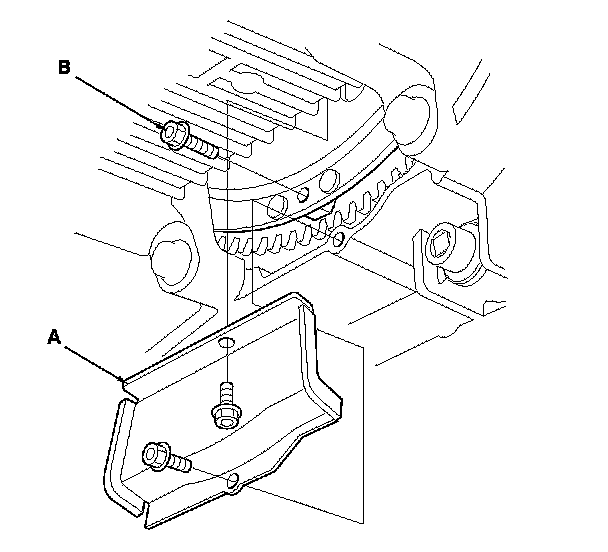 B

A