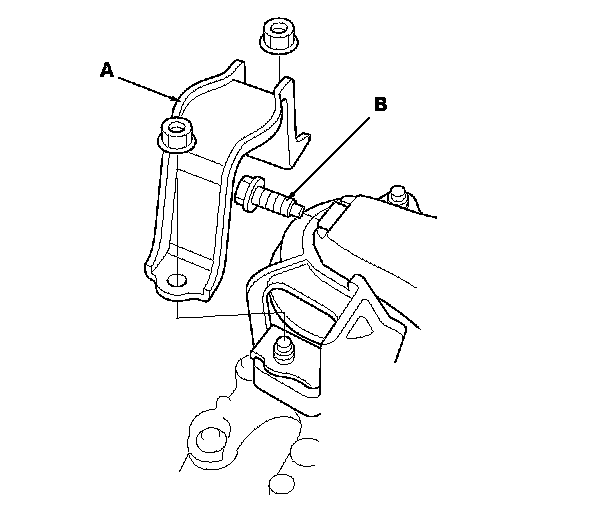 A

B