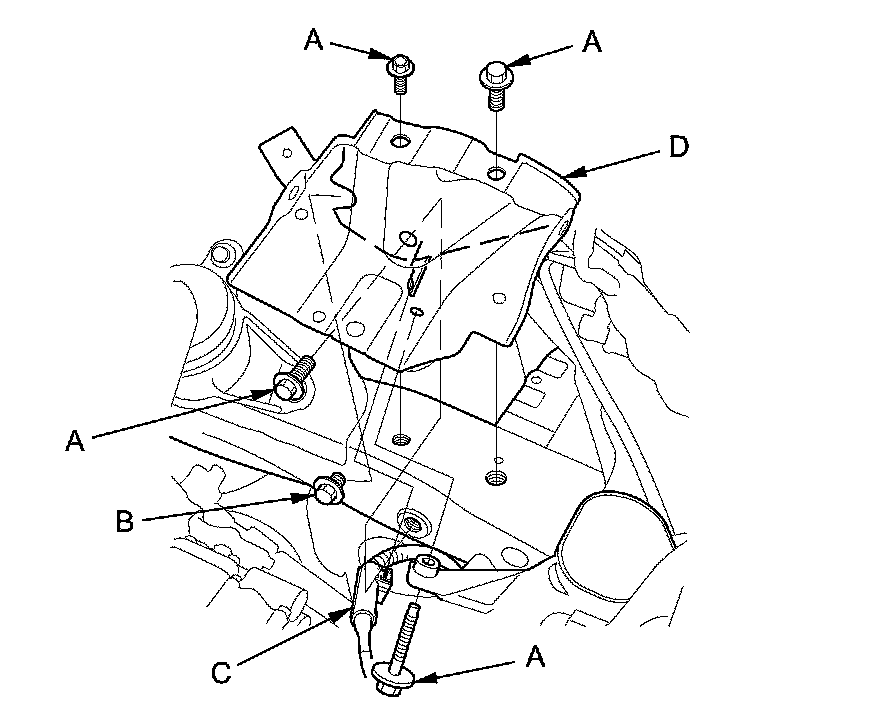 A
A
D
A
B
C
A