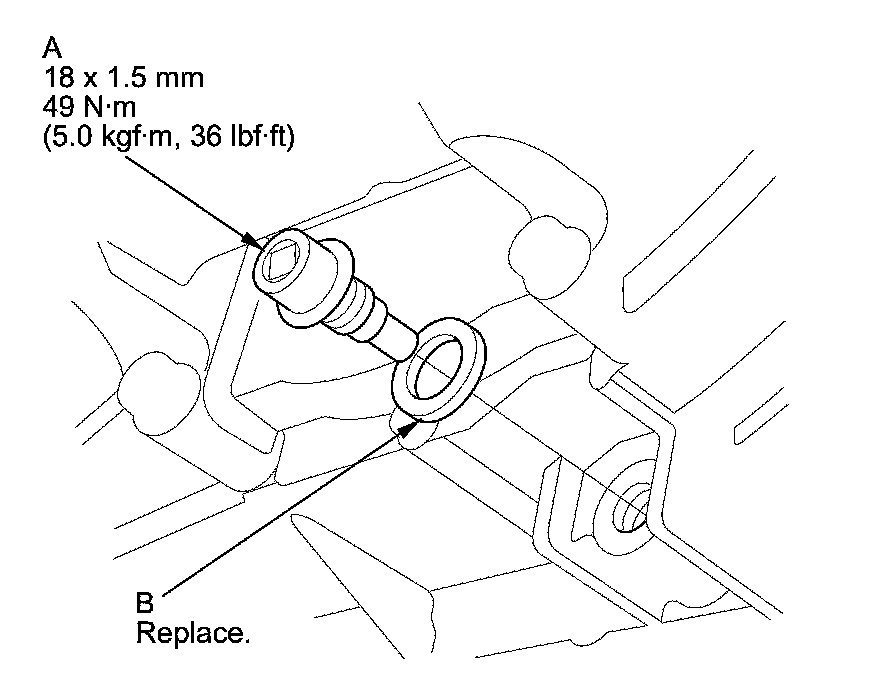 A
18 x 1.5 mm
49 N·m
(5.0 kgf·m, 36 lbf·ft)

B
Replace.