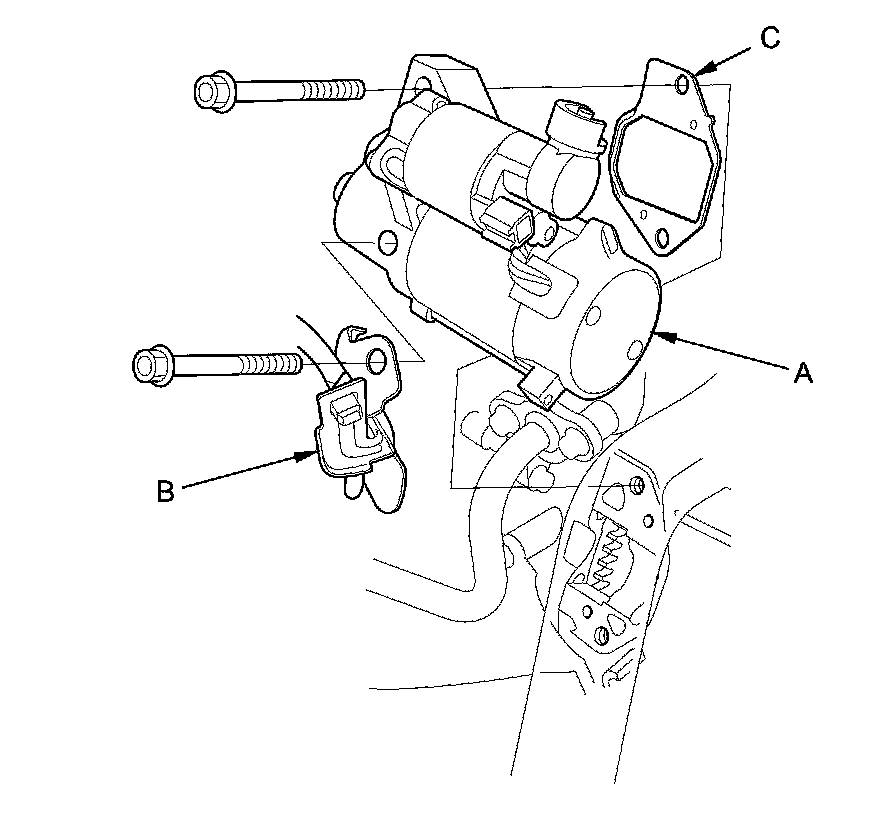 C
A
B