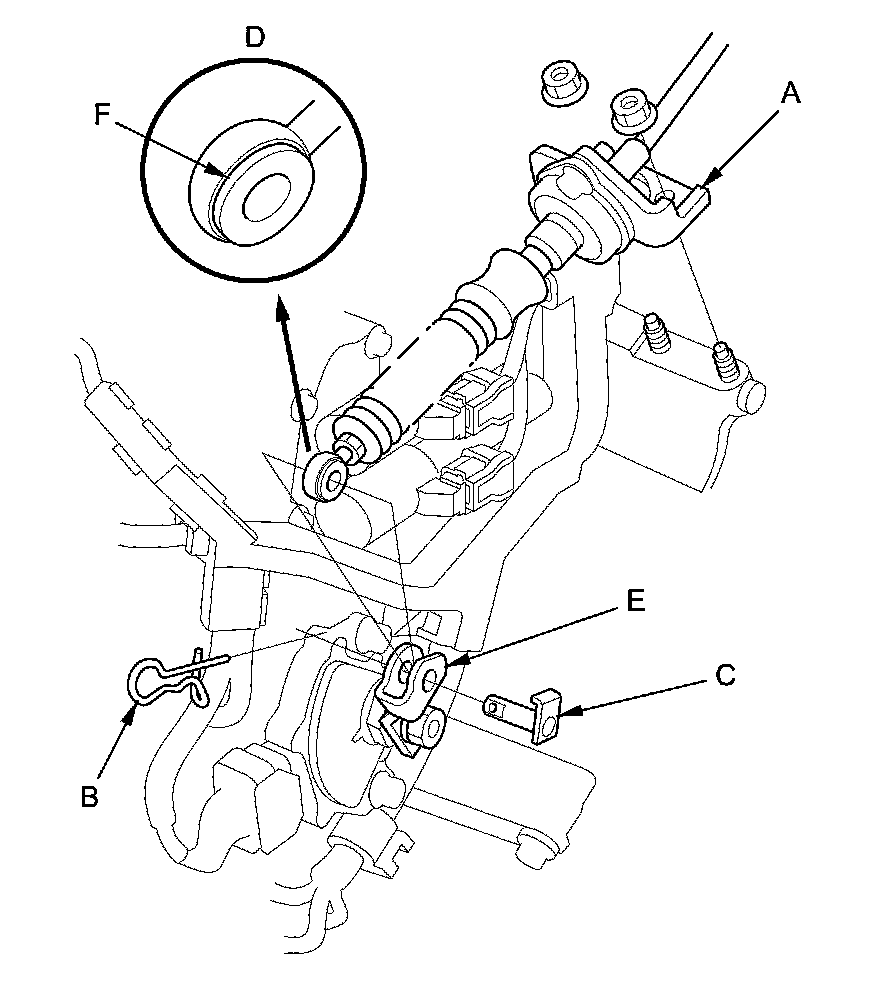 D
F
A
E
C
B